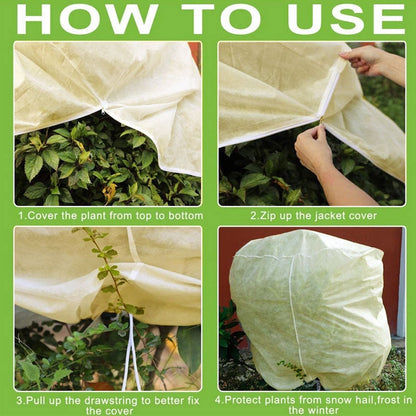 HOW TO USE

1.Cover the plant from top to bottom

2.Zip up the jacket cover

3.Pull up the drawstring to better fix the cover

4.Protect plants from snow hail,frost in the winter